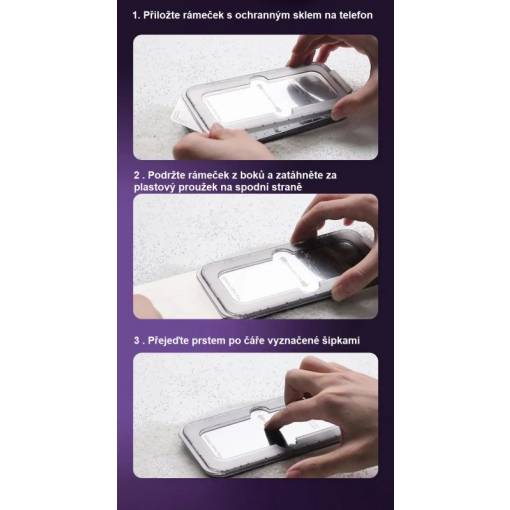 1. Přiložte rámeček s ochranným sklem na telefon

2 . Podržte rámeček z boků a zatáhněte za plastový proužek na spodní straně

3 . Přejeďte prstem po čáře vyznačené šipkami